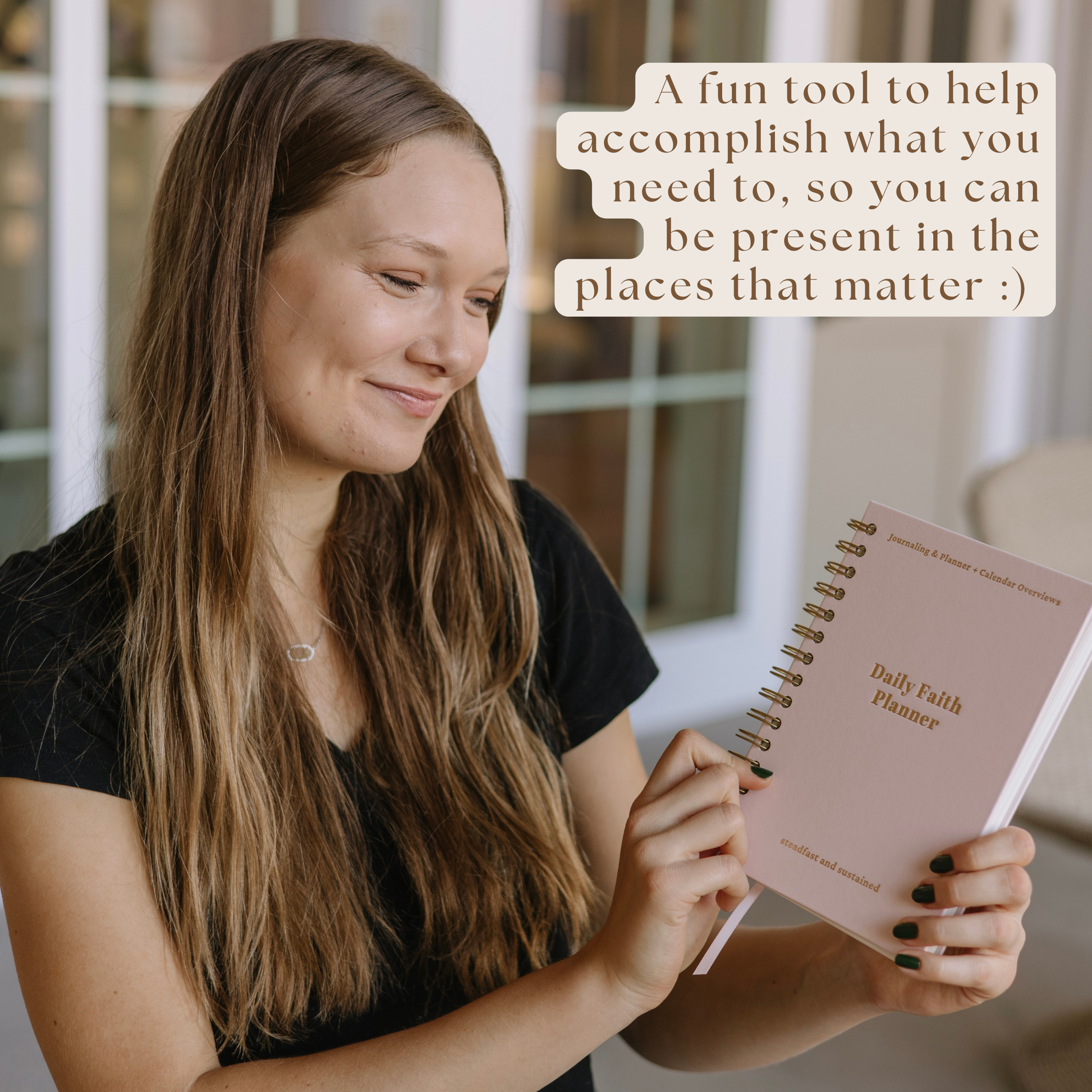 A fun tool to help accomplish what you need to, so you can be present in the places that matter :)

Journaling & Planner + Calendar Overviews

Daily Faith Planner

steadfast and sustained